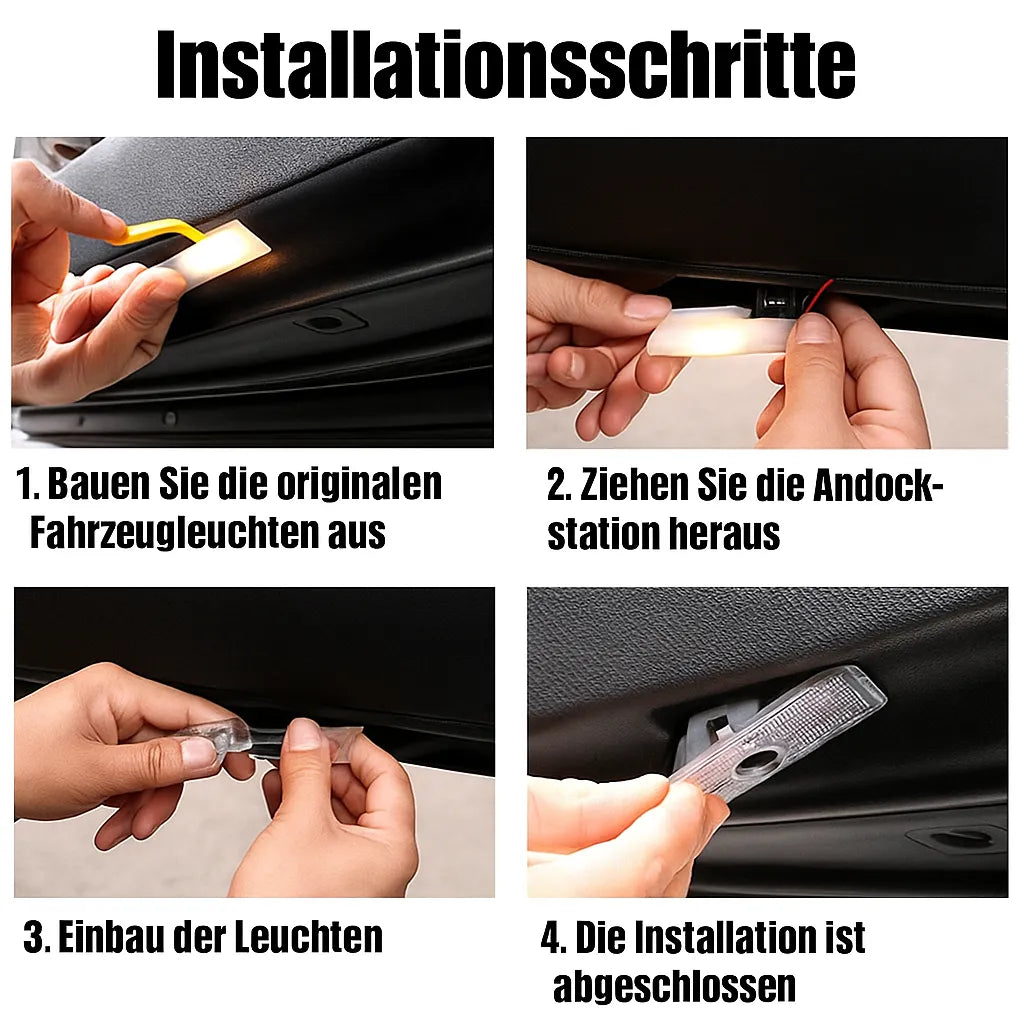 Installationsschritte

1. Bauen Sie die originalen Fahrzeugleuchten aus

2. Ziehen Sie die Andockstation heraus

3. Einbau der Leuchten

4. Die Installation ist abgeschlossen