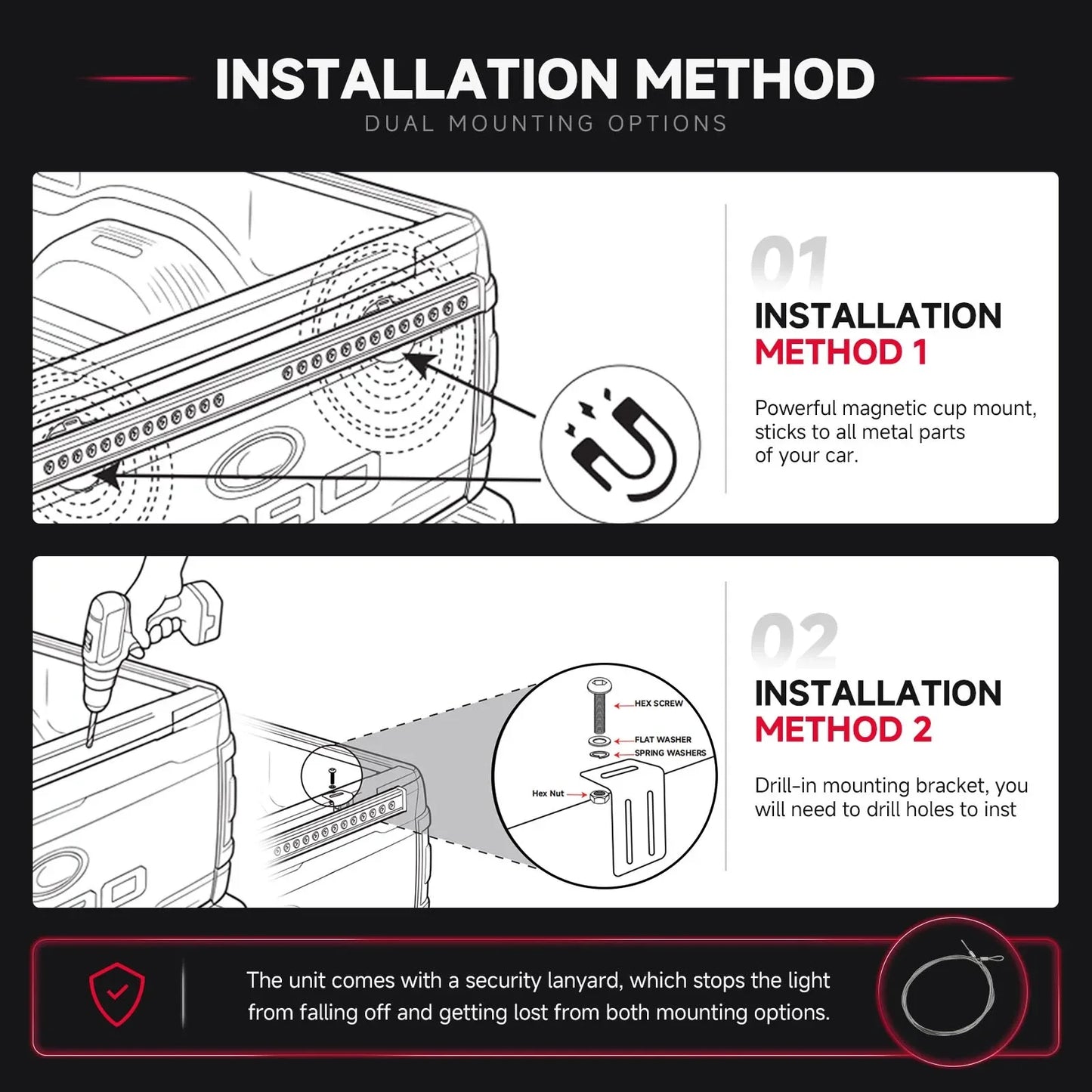 INSTALLATION METHOD
DUAL MOUNTING OPTIONS

01
INSTALLATION
METHOD 1

Powerful magnetic cup mount, sticks to all metal parts of your car.

HEX SCREW
FLAT WASHER
SPRING WASHERS
Hex Nut

02
INSTALLATION
METHOD 2

Drill-in mounting bracket, you will need to drill holes to inst

The unit comes with a security lanyard, which stops the light from falling off and getting lost from both mounting options.