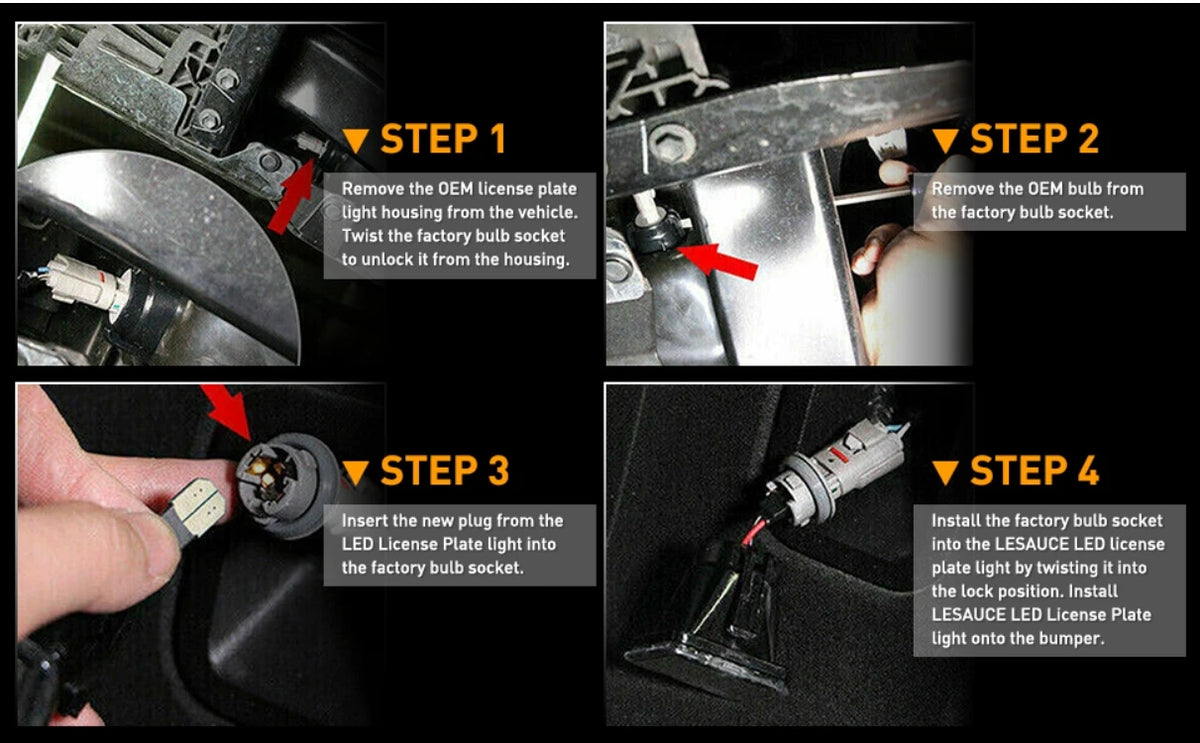 ▼ STEP 1
Remove the OEM license plate light housing from the vehicle. Twist the factory bulb socket to unlock it from the housing.

▼ STEP 2
Remove the OEM bulb from the factory bulb socket.

▼ STEP 3
Insert the new plug from the LED License Plate light into the factory bulb socket.

▼ STEP 4
Install the factory bulb socket into the LESAUCE LED license plate light by twisting it into the lock position. Install LESAUCE LED License Plate light onto the bumper.