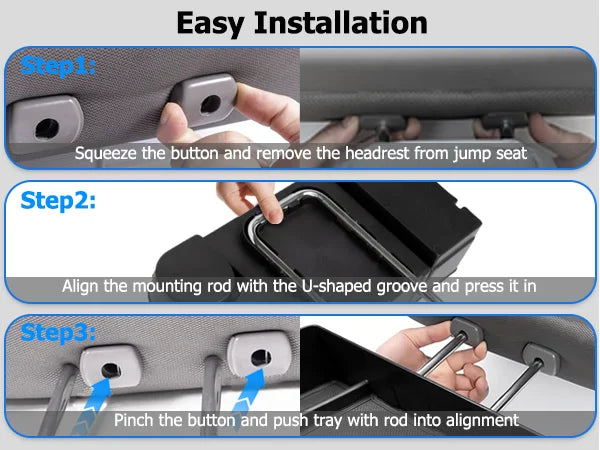 Easy Installation

Step1:

Squeeze the button and remove the headrest from jump seat

Step2:

Align the mounting rod with the U-shaped groove and press it in

Step3:

Pinch the button and push tray with rod into alignment